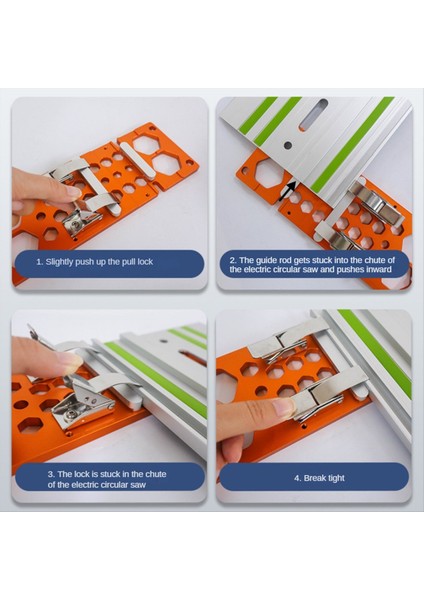 1. Slightly push up the pull lock

2. The guide rod gets stuck into the chute of the electric circular saw and pushes inward

3. The lock is stuck in the chute of the electric circular saw

4. Break tight