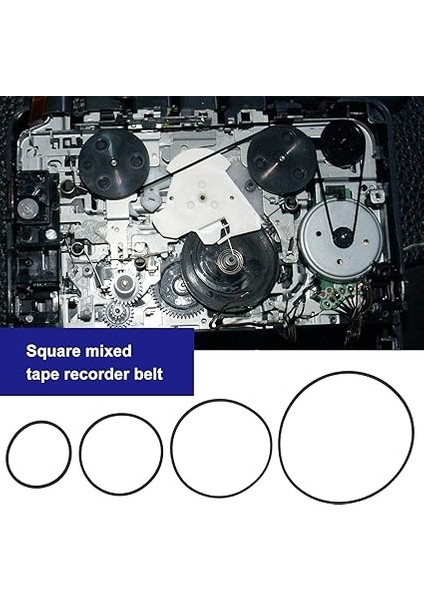 Square mixed
tape recorder belt