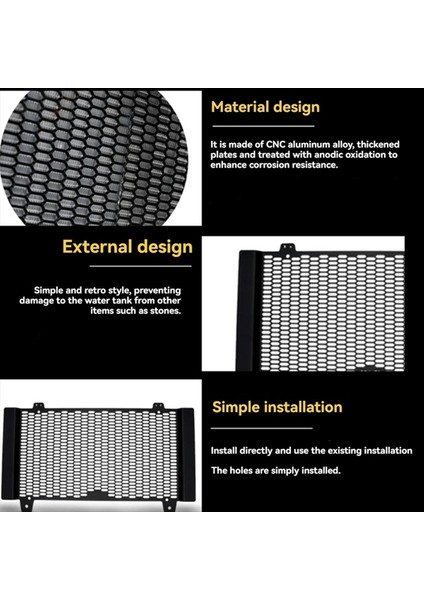 Material design

It is made of CNC aluminum alloy, thickened plates and treated with anodic oxidation to enhance corrosion resistance.

External design

Simple and retro style, preventing damage to the water tank from other items such as stones.

Simple installation

Install directly and use the existing installation

The holes are simply installed.