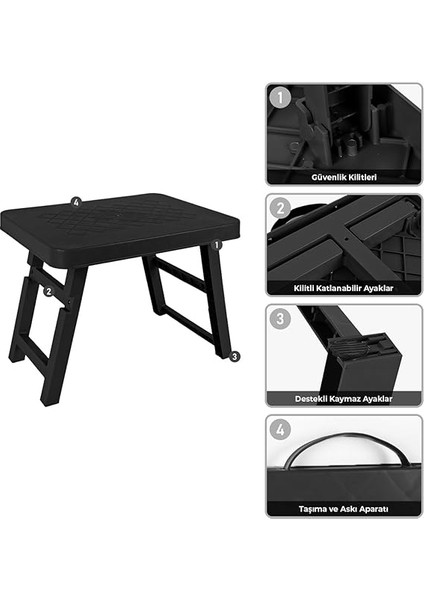 4
1
2
3

1
Güvenlik Kilitleri

2
Kilitli Katlanabilir Ayaklar

3
Destekli Kaymaz Ayaklar

4
Taşıma ve Askı Aparatı