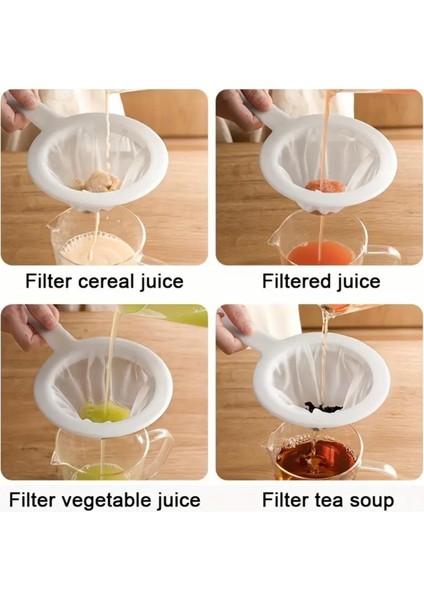 Filter cereal juice

Filtered juice

Filter vegetable juice

Filter tea soup