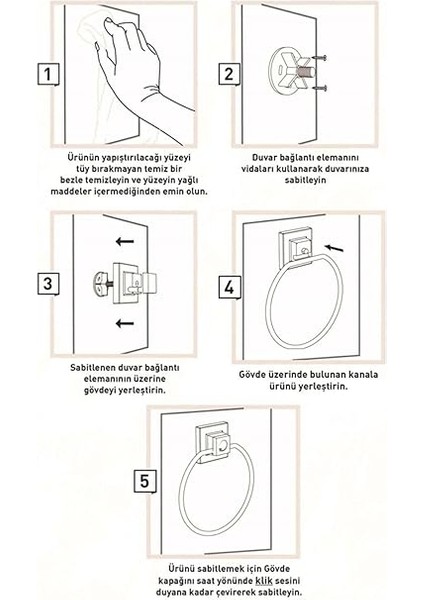 1

Ürünün yapıştırılacağı yüzeyi tüy bırakmayan temiz bir bezle temizleyin ve yüzeyin yağlı maddeler içermediğinden emin olun.

2

Duvar bağlantı elemanını vidaları kullanarak duvarınıza sabitleyin

3

Sabitlenen duvar bağlantı elemanının üzerine gövdeyi yerleştirin.

4

Gövde üzerinde bulunan kanala ürünü yerleştirin.

5

Ürünü sabitlemek için Gövde kapağını saat yönünde klik sesini duyana kadar çevirerek sabitleyin.