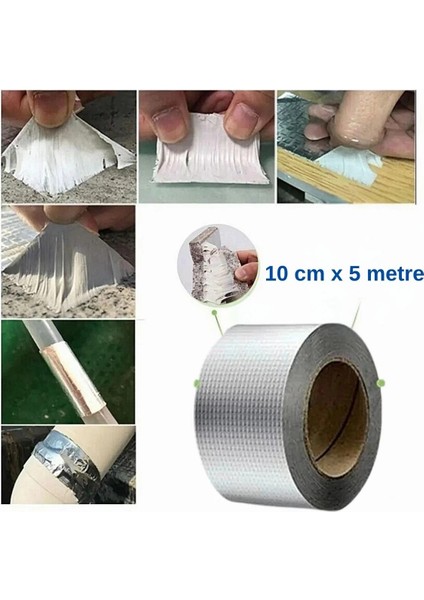 10 cm x 5 metre