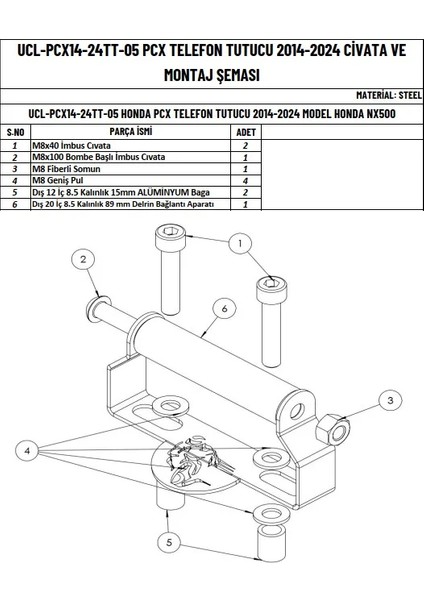 UCL-PCX14-24TT-05 PCX TELEFON TUTUCU 2014-2024 CİVATA VE MONTAJ ŞEMASI

MATERİAL: STEEL

UCL-PCX14-24TT-05 HONDA PCX TELEFON TUTUCU 2014-2024 MODEL HONDA NX500

| S.NO | PARÇA İSMİ | ADET |
|---|---|---|
| 1 | M8x40 İmbus Cıvata | 2 |
| 2 | M8x100 Bombe Başlı İmbus Cıvata | 1 |
| 3 | M8 Fiberli Somun | 1 |
| 4 | M8 Geniş Pul | 4 |
| 5 | Dış 12 İç 8.5 Kalınlık 15mm ALÜMİNYUM Baga | 2 |
| 6 | Dış 20 İç 8.5 Kalınlık 89 mm Delrin Bağlantı Aparatı | 1 |

1
2
6
3
4
5