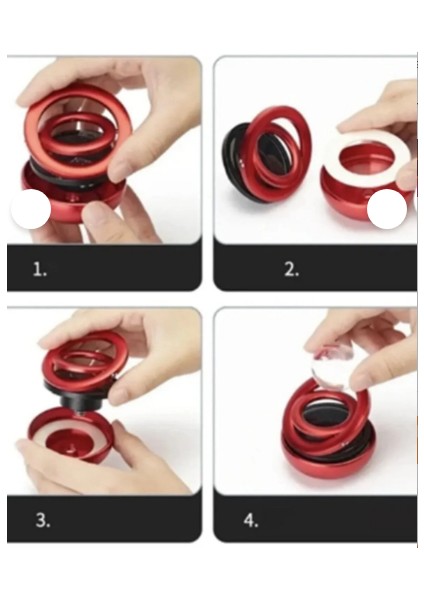 1.

2.

3.

4.