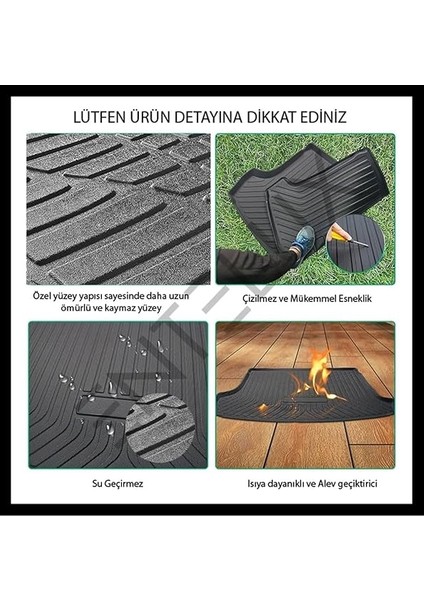 LÜTFEN ÜRÜN DETAYINA DİKKAT EDİNİZ

Özel yüzey yapısı sayesinde daha uzun ömürlü ve kaymaz yüzey

Çizilmez ve Mükemmel Esneklik

Su Geçirmez

Isıya dayanıklı ve Alev geçiktirici