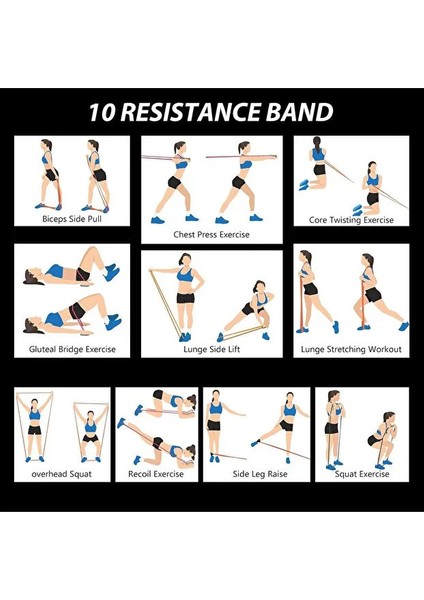 10 RESISTANCE BAND

Biceps Side Pull

Chest Press Exercise

Core Twisting Exercise

Gluteal Bridge Exercise

Lunge Side Lift

Lunge Stretching Workout

overhead Squat

Recoil Exercise

Side Leg Raise

Squat Exercise