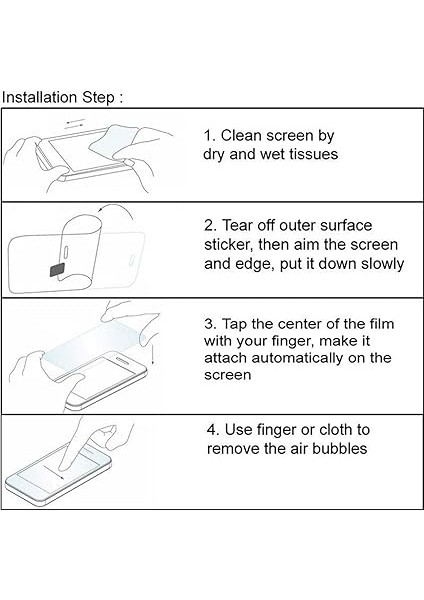 Installation Step :

1. Clean screen by dry and wet tissues

2. Tear off outer surface sticker, then aim the screen and edge, put it down slowly

3. Tap the center of the film with your finger, make it attach automatically on the screen

4. Use finger or cloth to remove the air bubbles