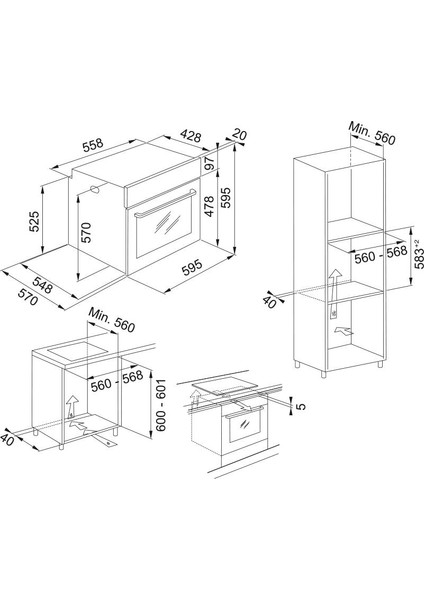 558
428
20
97
525
570
478
595
595
548
570
Min. 560
560 - 568
$583^{+2}$
40
Min. 560
560 - 568
600 - 601
40
5