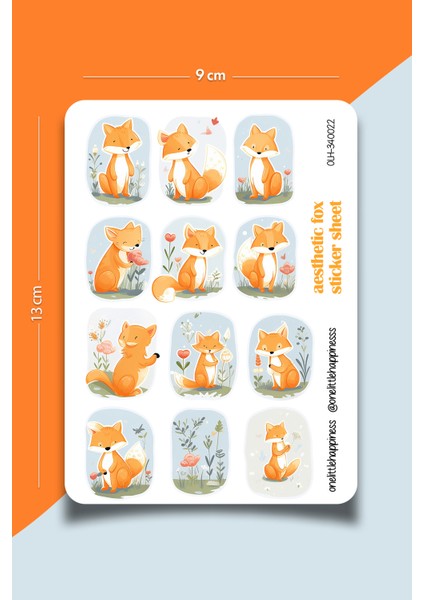 9 cm

13 cm

OLH-340022

aesthetic fox sticker sheet

onelittlehappiness @onelittlehappinesss