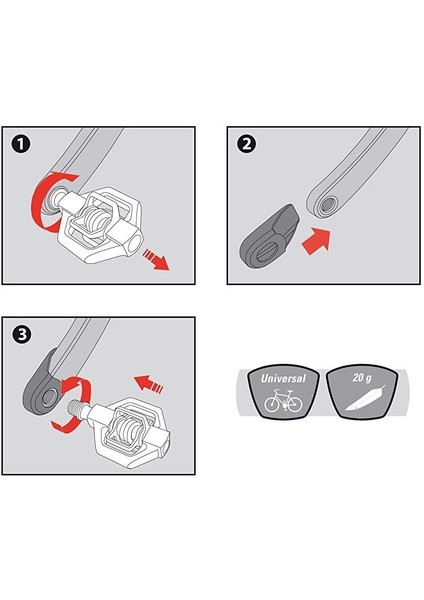 1

2

3

Universal

20 g