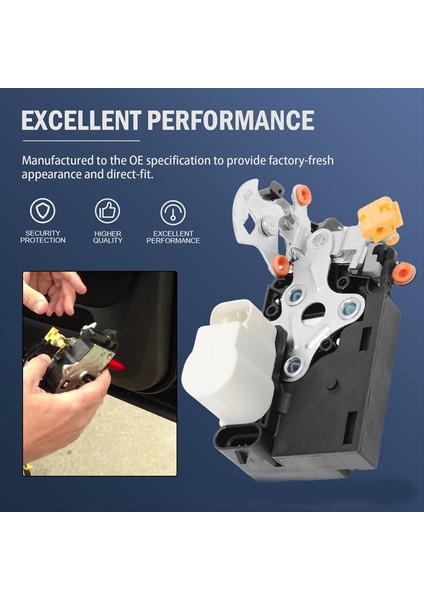 EXCELLENT PERFORMANCE

Manufactured to the OE specification to provide factory-fresh appearance and direct-fit.

SECURITY PROTECTION

HIGHER QUALITY

EXCELLENT PERFORMANCE