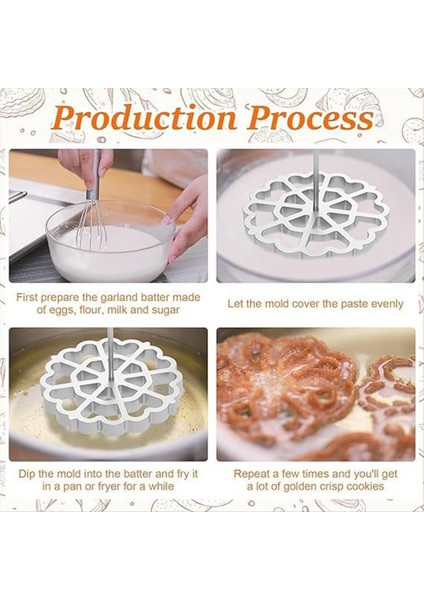 Production Process

First prepare the garland batter made of eggs, flour, milk and sugar

Let the mold cover the paste evenly

Dip the mold into the batter and fry it in a pan or fryer for a while

Repeat a few times and you'll get a lot of golden crisp cookies