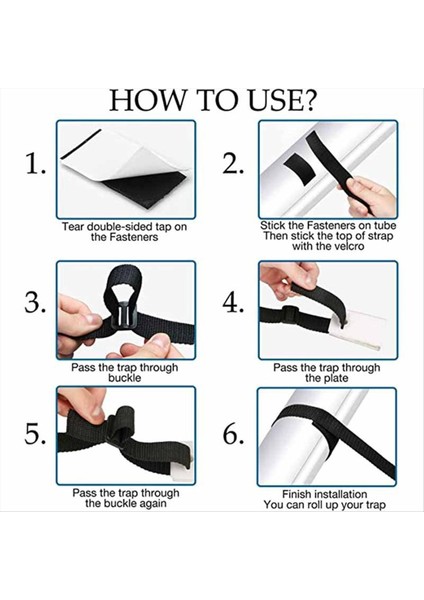 HOW TO USE?

1.

Tear double-sided tap on the Fasteners

2.

Stick the Fasteners on tube Then stick the top of strap with the velcro

3.

Pass the trap through buckle

4.

Pass the trap through the plate

5.

Pass the trap through the buckle again

6.

Finish installation You can roll up your trap