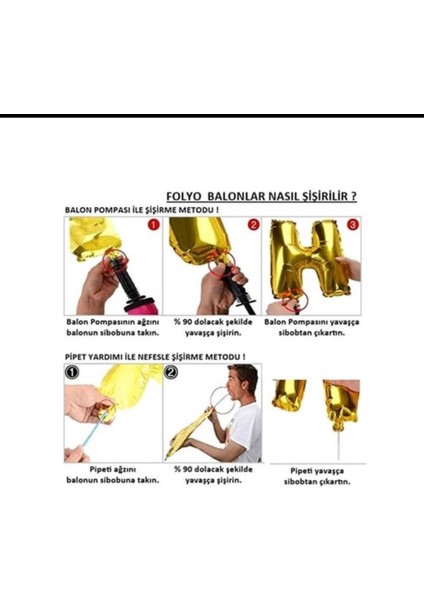 FOLYO BALONLAR NASIL ŞİŞİRİLİR ?

BALON POMPASI İLE ŞİŞİRME METODU !

1

2

3

Balon Pompasının ağzını balonun sibobuna takın.

% 90 dolacak şekilde yavaşça şişirin.

Balon Pompasını yavaşça sibobtan çıkartın.

PİPET YARDIMI İLE NEFESLE ŞİŞİRME METODU !

1

2

Pipeti ağzını balonun sibobuna takın.

% 90 dolacak şekilde yavaşça şişirin.

Pipeti yavaşça sibobtan çıkartın.