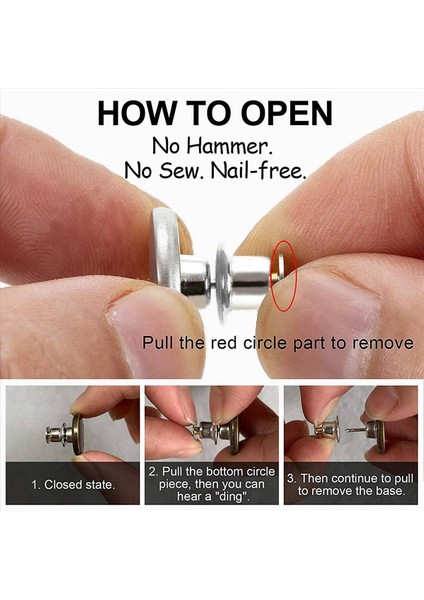 HOW TO OPEN
No Hammer.
No Sew. Nail-free.

Pull the red circle part to remove

1. Closed state.

2. Pull the bottom circle piece, then you can hear a "ding".

3. Then continue to pull to remove the base.