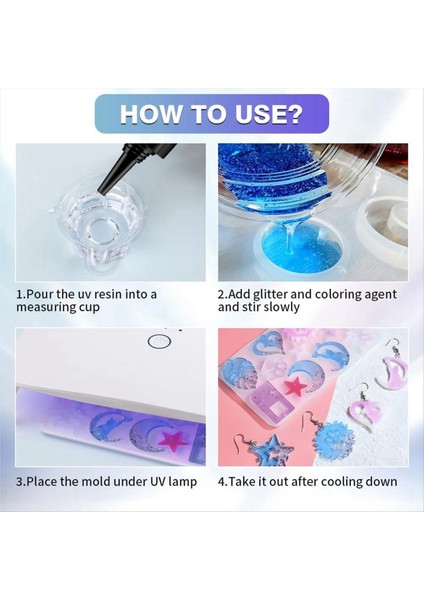 HOW TO USE?

1.Pour the uv resin into a measuring cup

2.Add glitter and coloring agent and stir slowly

3.Place the mold under UV lamp

4.Take it out after cooling down