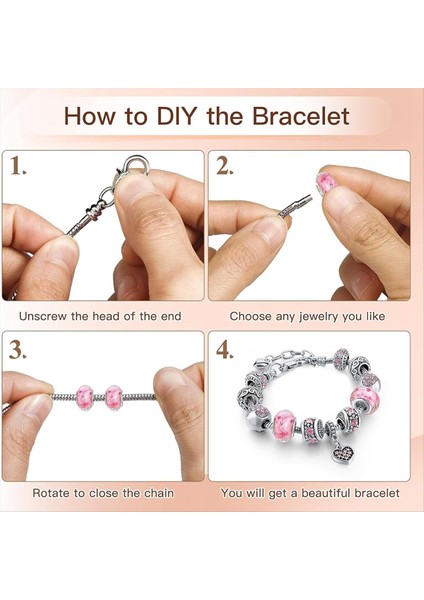 How to DIY the Bracelet

1.

Unscrew the head of the end

2.

Choose any jewelry you like

3.

Rotate to close the chain

4.

You will get a beautiful bracelet