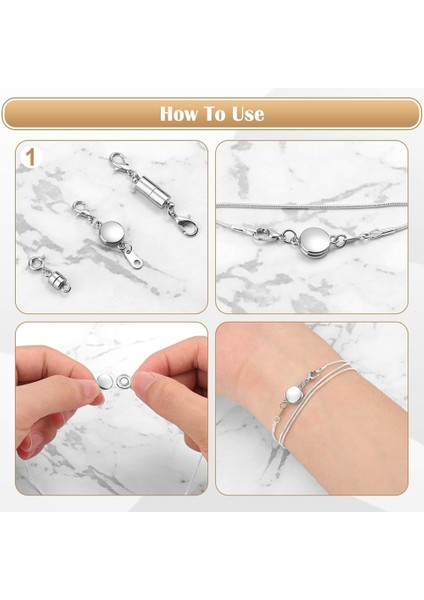 How To Use

1