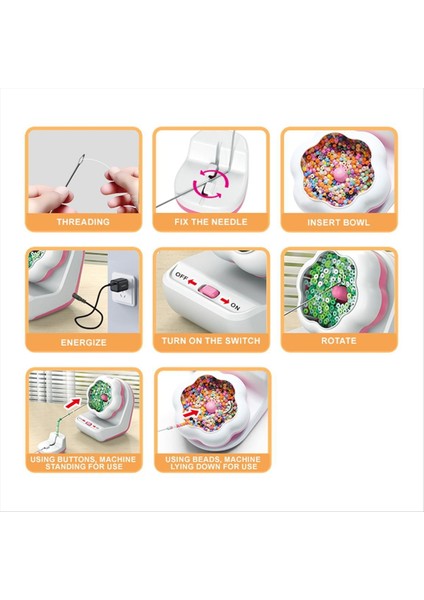 THREADING

FIX THE NEEDLE

INSERT BOWL

ENERGIZE

OFF

ON

TURN ON THE SWITCH

ROTATE

USING BUTTONS, MACHINE STANDING FOR USE

USING BEADS, MACHINE LYING DOWN FOR USE