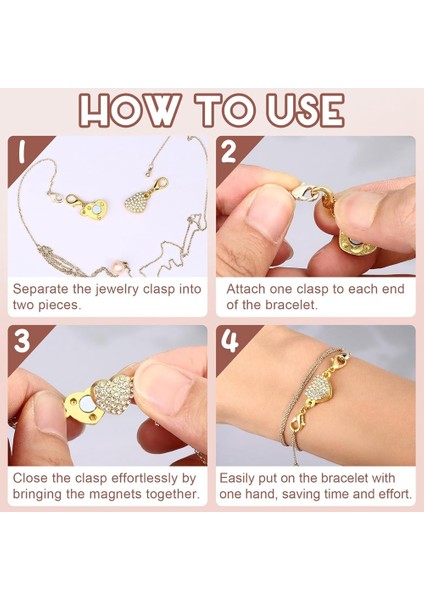 HOW TO USE

1

Separate the jewelry clasp into two pieces.

2

Attach one clasp to each end of the bracelet.

3

Close the clasp effortlessly by bringing the magnets together.

4

Easily put on the bracelet with one hand, saving time and effort.