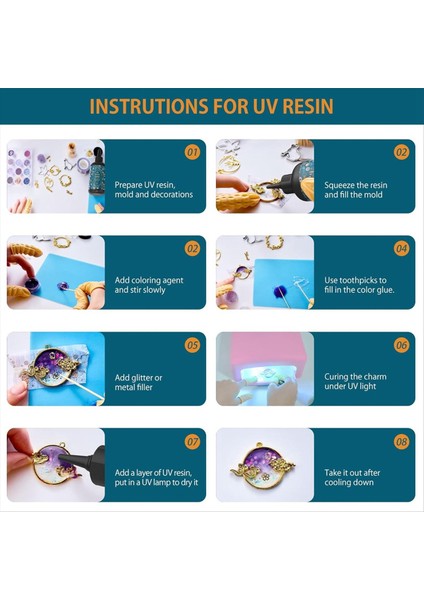 INSTRUTIONS FOR UV RESIN

01
Prepare UV resin, mold and decorations

02
Squeeze the resin and fill the mold

02
Add coloring agent and stir slowly

04
Use toothpicks to fill in the color glue.

05
Add glitter or metal filler

06
Curing the charm under UV light

07
Add a layer of UV resin, put in a UV lamp to dry it

08
Take it out after cooling down