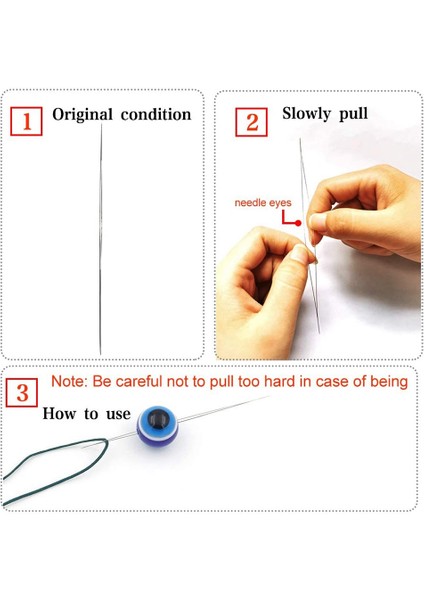 1 Original condition

2 Slowly pull

needle eyes

3 Note: Be careful not to pull too hard in case of being

How to use