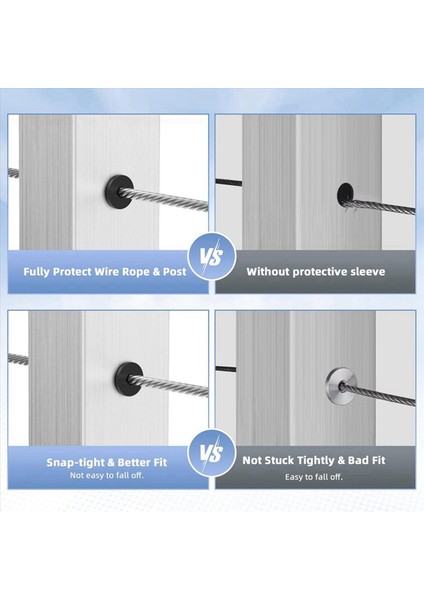 Fully Protect Wire Rope & Post

VS

Without protective sleeve

Snap-tight & Better Fit
Not easy to fall off.

VS

Not Stuck Tightly & Bad Fit
Easy to fall off.