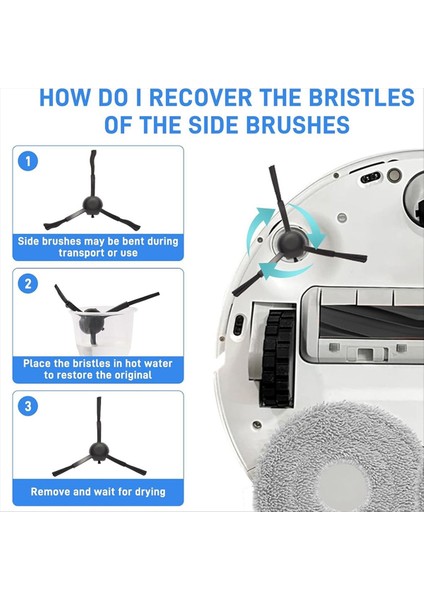 HOW DO I RECOVER THE BRISTLES OF THE SIDE BRUSHES

1

Side brushes may be bent during transport or use

2

Place the bristles in hot water to restore the original

3

Remove and wait for drying