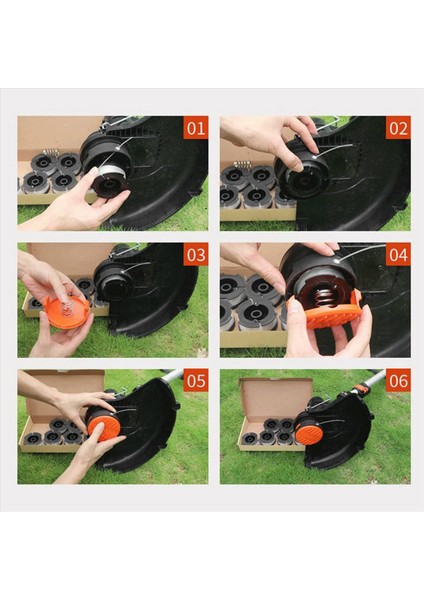 01

02

03

04

05

06