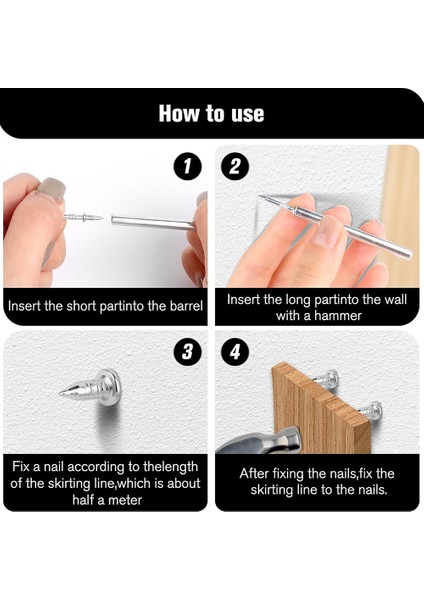 How to use

1

Insert the short partinto the barrel

2

Insert the long partinto the wall with a hammer

3

Fix a nail according to thelength of the skirting line,which is about half a meter

4

After fixing the nails,fix the skirting line to the nails.