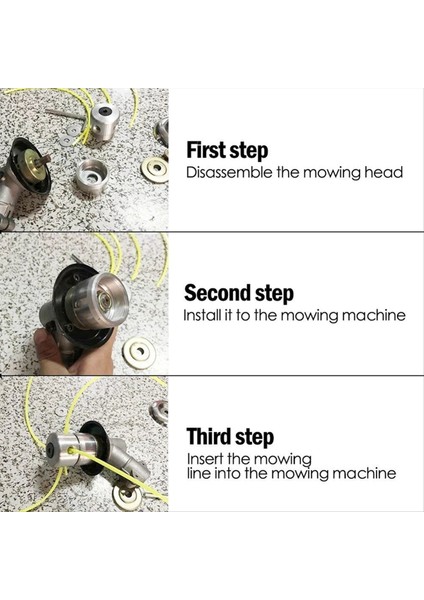 First step
Disassemble the mowing head

Second step
Install it to the mowing machine

Third step
Insert the mowing line into the mowing machine