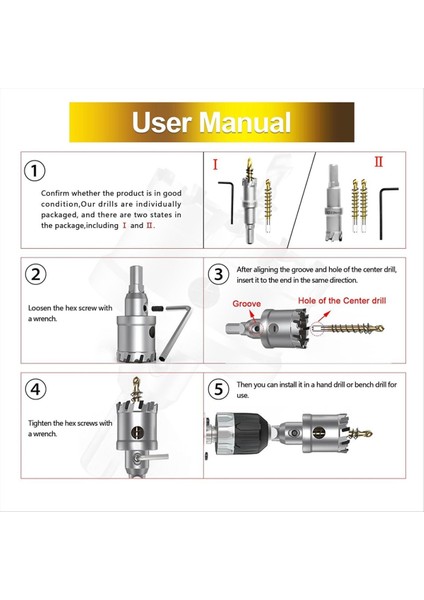 User Manual

1

Confirm whether the product is in good condition,Our drills are individually packaged, and there are two states in the package,including Ⅰ and Ⅱ.

Ⅰ

Ⅱ

2

Loosen the hex screw with a wrench.

3

After aligning the groove and hole of the center drill, insert it to the end in the same direction.

Groove

Hole of the Center drill

4

Tighten the hex screws with a wrench.

5

Then you can install it in a hand drill or bench drill for use.