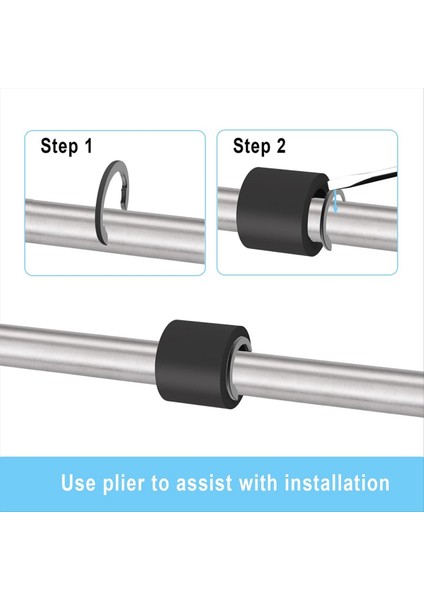 Step 1

Step 2

Use plier to assist with installation