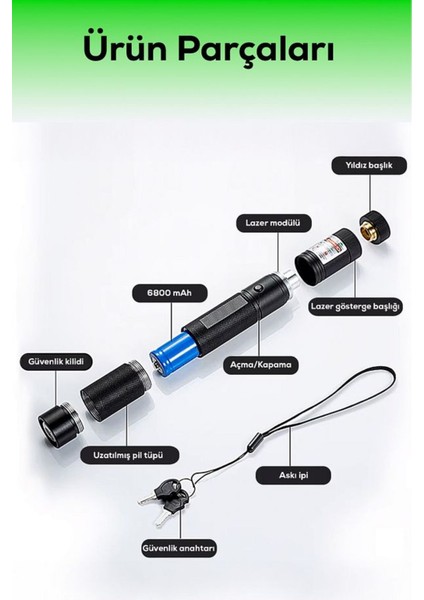 Ürün Parçaları

Yıldız başlık

Lazer modülü

6800 mAh

Lazer gösterge başlığı

Güvenlik kilidi

Açma/Kapama

Uzatılmış pil tüpü

Askı ipi

Güvenlik anahtarı