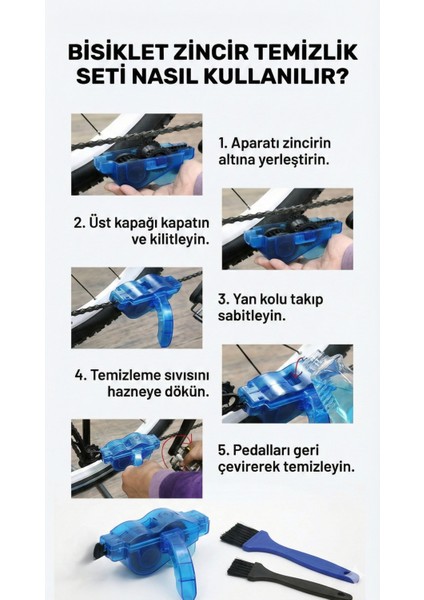 BİSİKLET ZİNCİR TEMİZLİK SETİ NASIL KULLANILIR?

1. Aparatı zincirin altına yerleştirin.

2. Üst kapağı kapatın ve kilitleyin.

3. Yan kolu takıp sabitleyin.

4. Temizleme sıvısını hazneye dökün.

5. Pedalları geri çevirerek temizleyin.