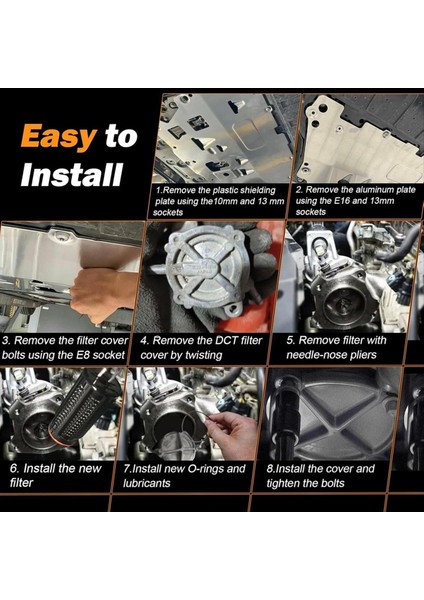 Easy to Install

1.Remove the plastic shielding plate using the10mm and 13 mm sockets

2. Remove the aluminum plate using the E16 and 13mm sockets

3. Remove the filter cover bolts using the E8 socket

4. Remove the DCT filter cover by twisting

5. Remove filter with needle-nose pliers

6. Install the new filter

7.Install new O-rings and lubricants

8.Install the cover and tighten the bolts