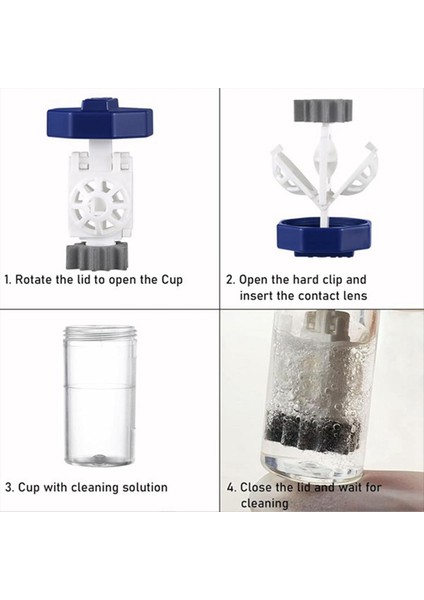 1. Rotate the lid to open the Cup

2. Open the hard clip and insert the contact lens

3. Cup with cleaning solution

4. Close the lid and wait for cleaning