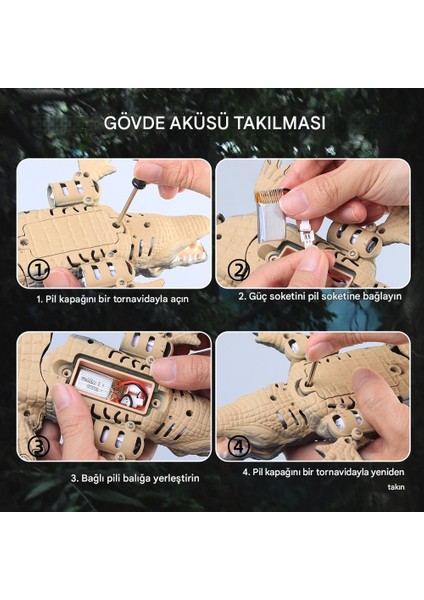 GÖVDE AKÜSÜ TAKILMASI

①

1. Pil kapağını bir tornavidayla açın

②

2. Güç soketini pil soketine bağlayın

③

3. Bağlı pili balığa yerleştirin

④

4. Pil kapağını bir tornavidayla yeniden takın