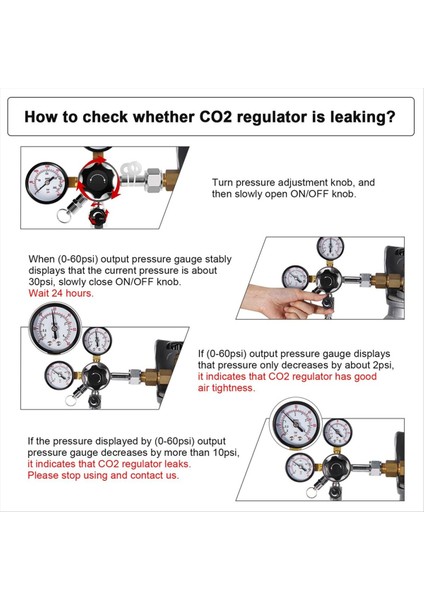 How to check whether CO2 regulator is leaking?

Turn pressure adjustment knob, and then slowly open ON/OFF knob.

When (0-60psi) output pressure gauge stably displays that the current pressure is about 30psi, slowly close ON/OFF knob. Wait 24 hours.

If (0-60psi) output pressure gauge displays that pressure only decreases by about 2psi, it indicates that CO2 regulator has good air tightness.

If the pressure displayed by (0-60psi) output pressure gauge decreases by more than 10psi, it indicates that CO2 regulator leaks. Please stop using and contact us.