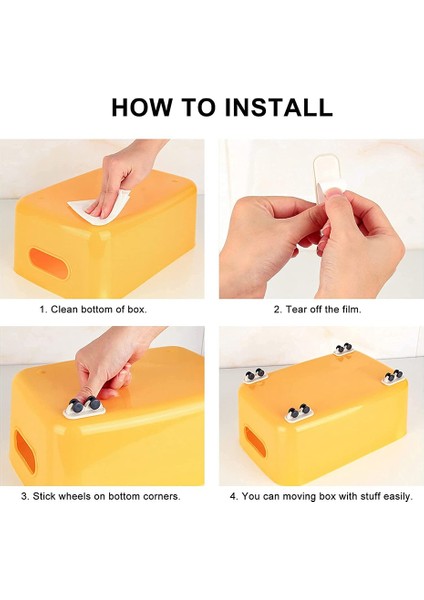 HOW TO INSTALL

1. Clean bottom of box.

2. Tear off the film.

3. Stick wheels on bottom corners.

4. You can moving box with stuff easily.