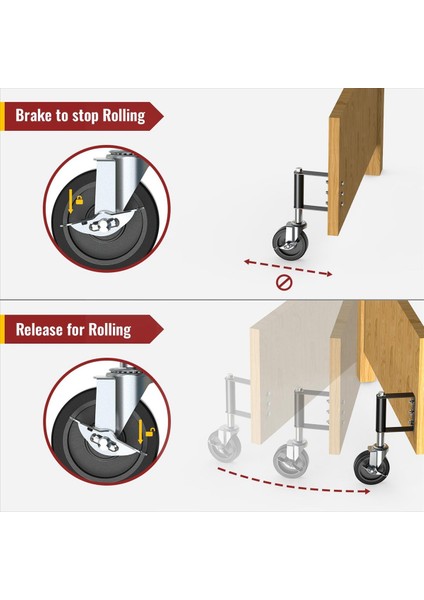 Brake to stop Rolling

Release for Rolling