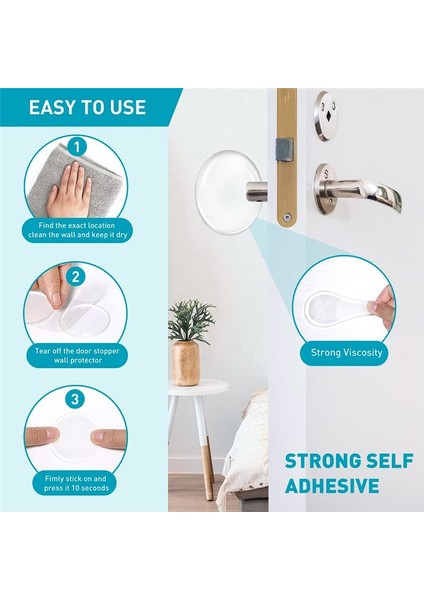 EASY TO USE

1

Find the exact location clean the wall and keep it dry

2

Tear off the door stopper wall protector

3

Fimly stick on and press it 10 seconds

Strong Viscosity

STRONG SELF ADHESIVE