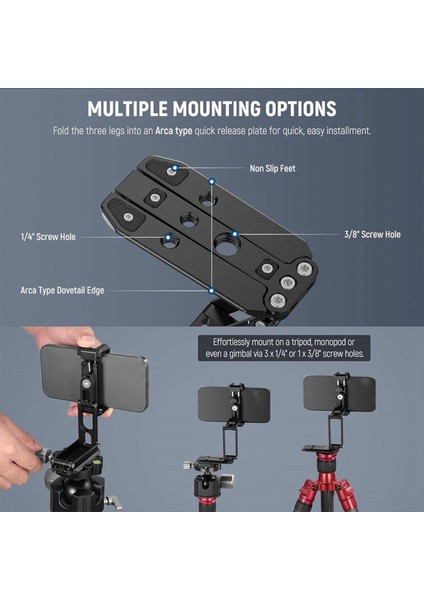 MULTIPLE MOUNTING OPTIONS

Fold the three legs into an Arca type quick release plate for quick, easy installment.

Non Slip Feet

1/4" Screw Hole

3/8" Screw Hole

Arca Type Dovetail Edge

Effortlessly mount on a tripod, monopod or even a gimbal via 3 x 1/4" or 1 x 3/8" screw holes.