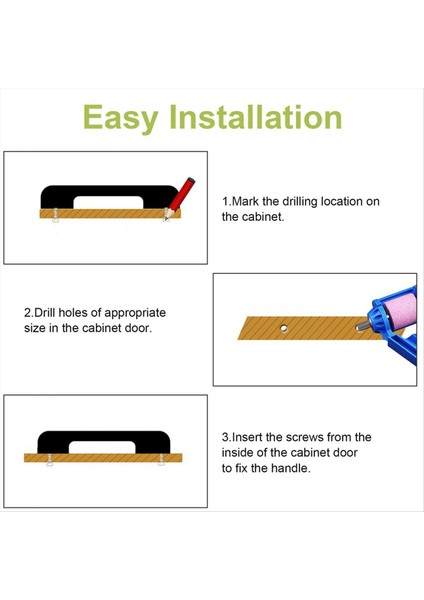 Easy Installation

1.Mark the drilling location on the cabinet.

2.Drill holes of appropriate size in the cabinet door.

3.Insert the screws from the inside of the cabinet door to fix the handle.