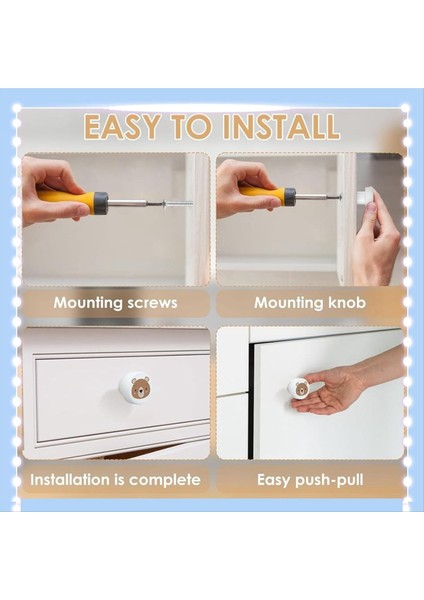 EASY TO INSTALL

Mounting screws

Mounting knob

Installation is complete

Easy push-pull