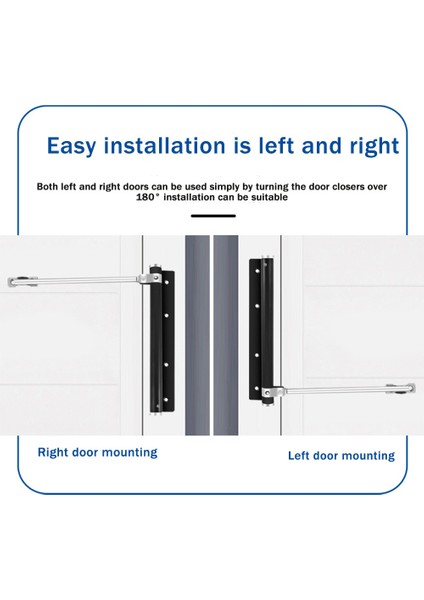 Easy installation is left and right

Both left and right doors can be used simply by turning the door closers over 180° installation can be suitable

Right door mounting

Left door mounting