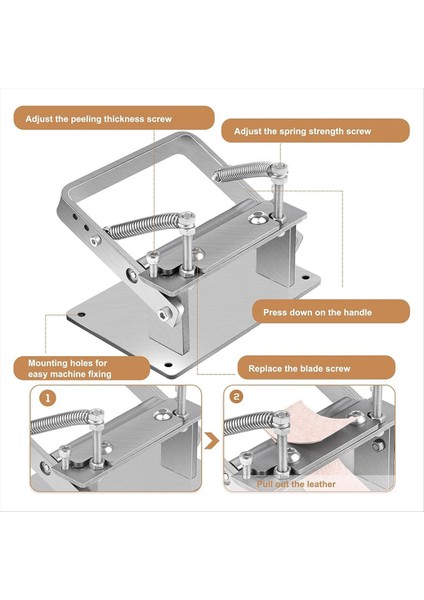 Adjust the peeling thickness screw

Adjust the spring strength screw

Press down on the handle

Mounting holes for easy machine fixing

Replace the blade screw

1

2

Pull out the leather