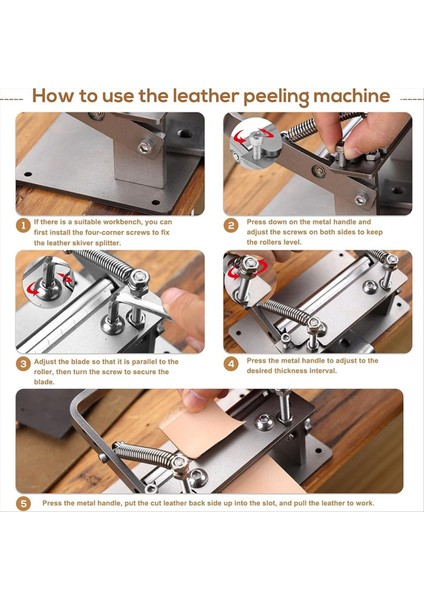 How to use the leather peeling machine

1 If there is a suitable workbench, you can first install the four-corner screws to fix the leather skiver splitter.

2 Press down on the metal handle and adjust the screws on both sides to keep the rollers level.

3 Adjust the blade so that it is parallel to the roller, then turn the screw to secure the blade.

4 Press the metal handle to adjust to the desired thickness interval.

5 Press the metal handle, put the cut leather back side up into the slot, and pull the leather to work.