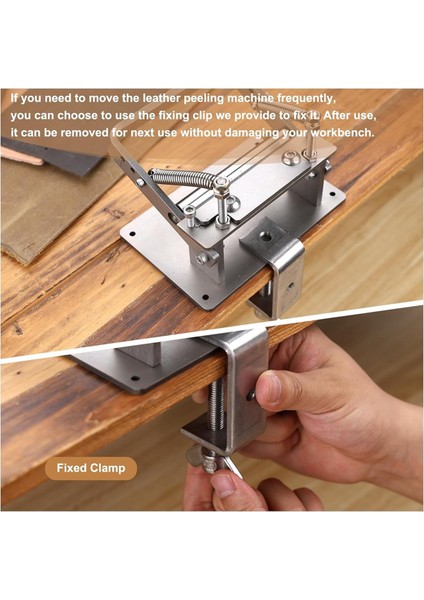 If you need to move the leather peeling machine frequently, you can choose to use the fixing clip we provide to fix it. After use, it can be removed for next use without damaging your workbench.

Fixed Clamp